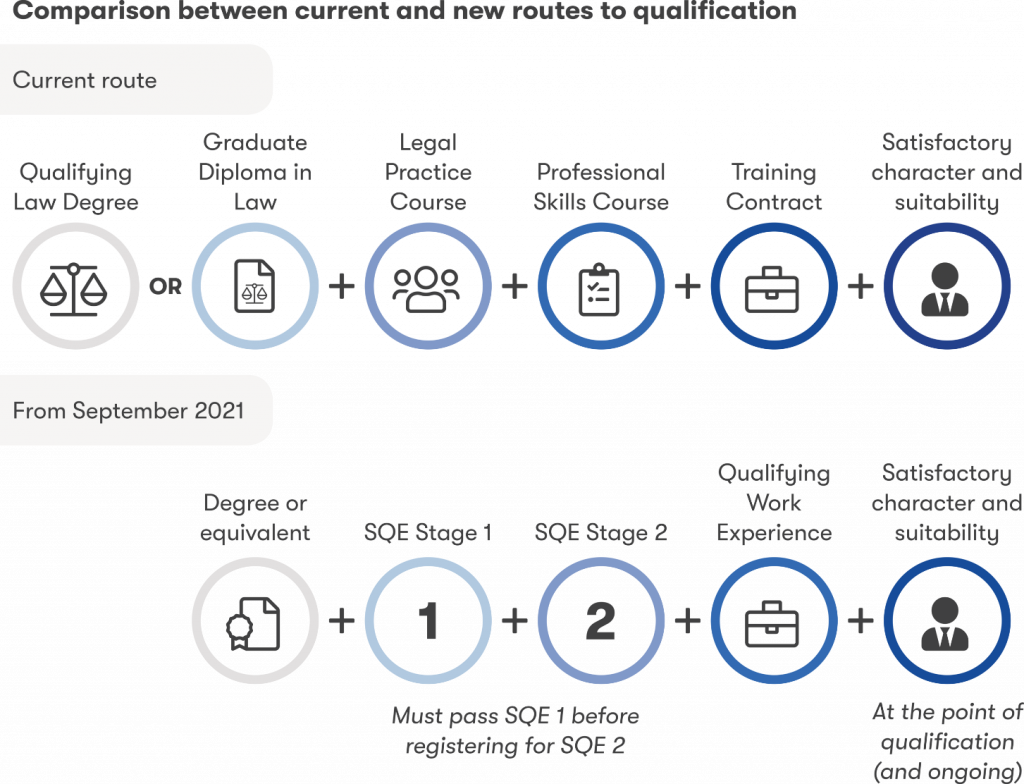 Comparison between current and new routes to qualification

Current route

Qualifying Law Degree

OR

Graduate Diploma in Law

+

Legal Practice Course

+

Professional Skills Course

+

Training Contract

+

Satisfactory character and suitability

From September 2021

Degree or equivalent

+

SQE Stage 1

1

+

SQE Stage 2

2

+

Qualifying Work Experience

+

Satisfactory character and suitability

Must pass SQE 1 before registering for SQE 2

At the point of qualification (and ongoing)